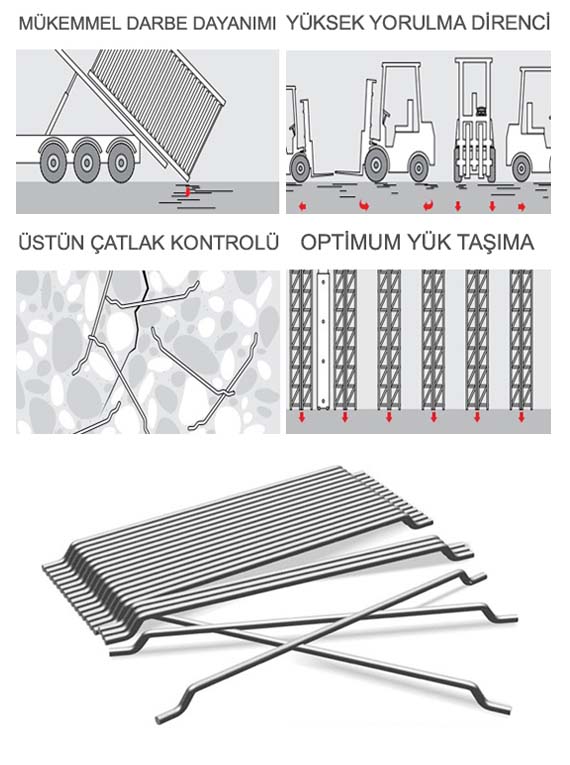 MÜKEMMEL DARBE DAYANIMI

YÜKSEK YORULMA DİRENCİ

ÜSTÜN ÇATLAK KONTROLÜ

OPTİMUM YÜK TAŞIMA